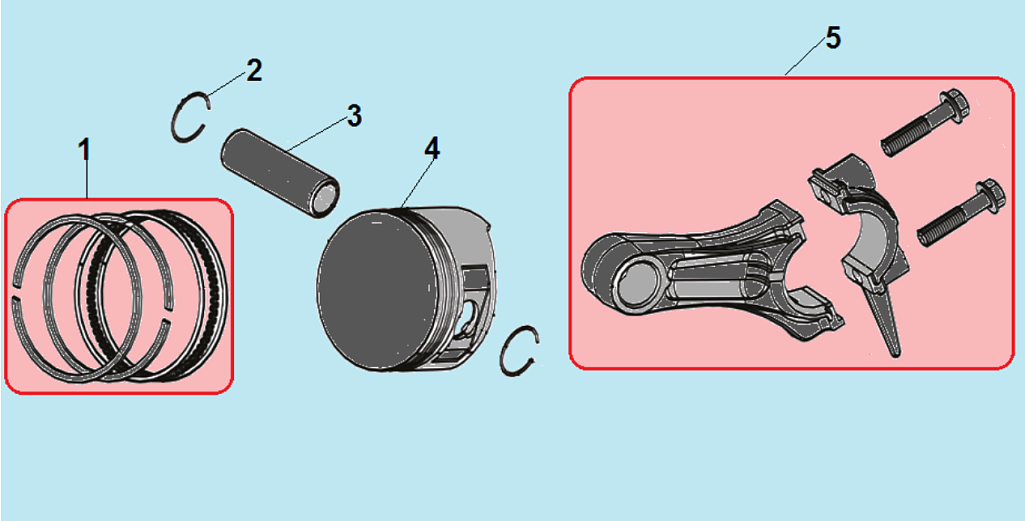 1
2
3
4
5