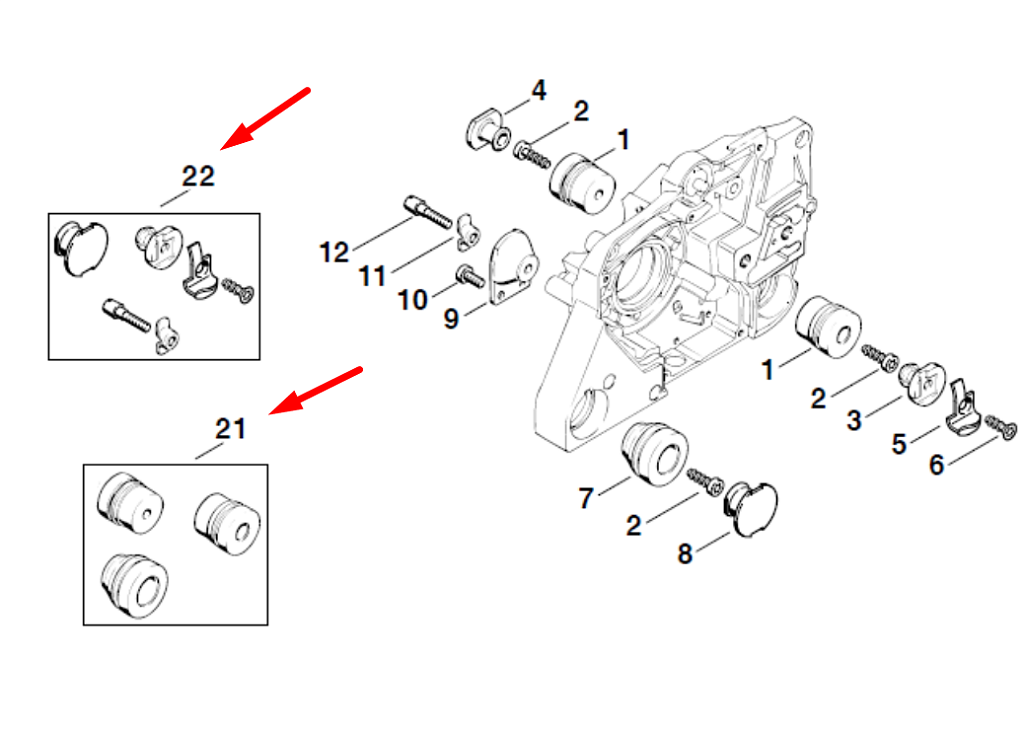 22

21

4
2
1

12
11
10
9

1
2
3
5
6

7
2
8