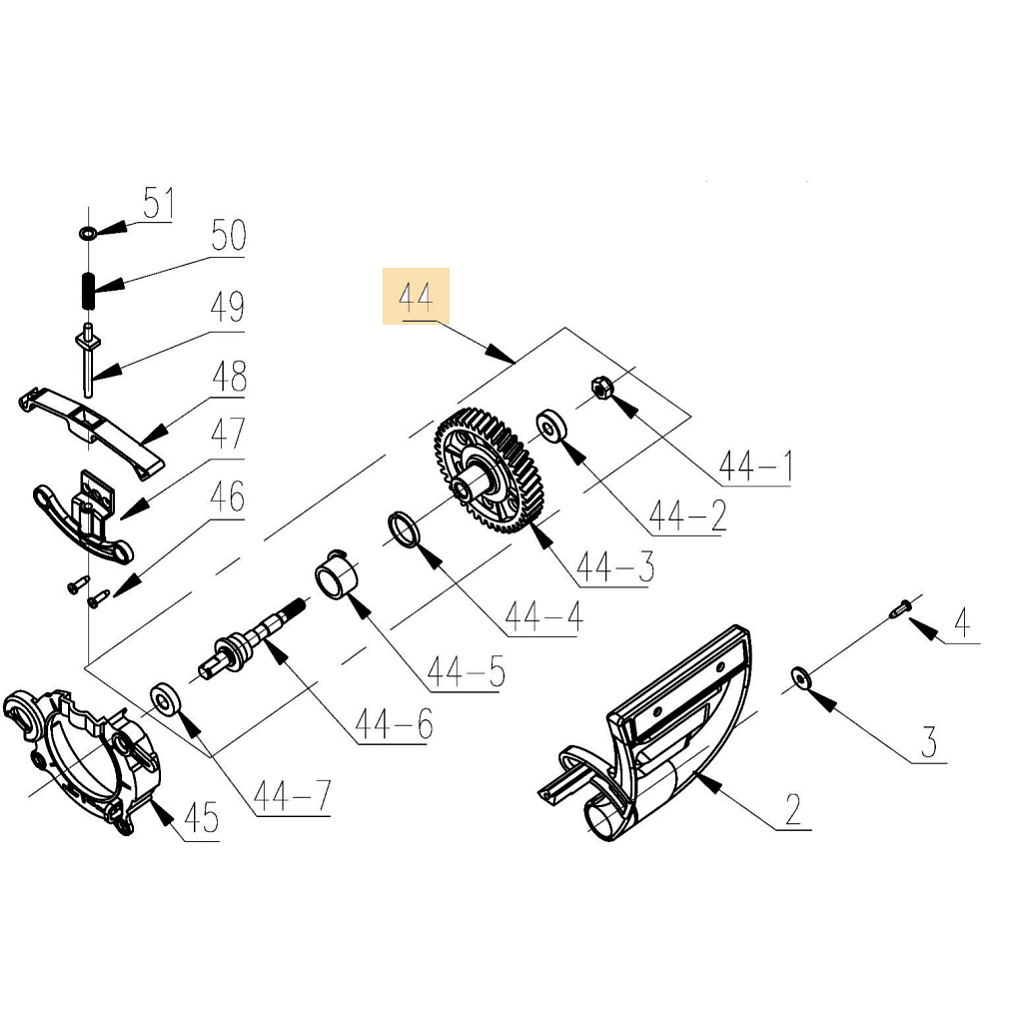 51
50
49
48
47
46
44
44-1
44-2
44-3
44-4
44-5
44-6
44-7
45
4
3
2