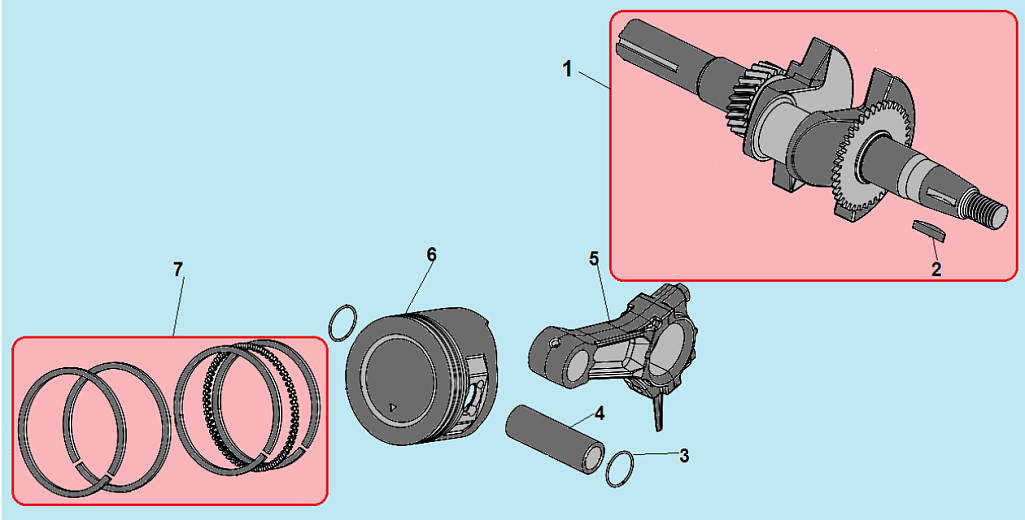 1
2
7
6
5
4
3