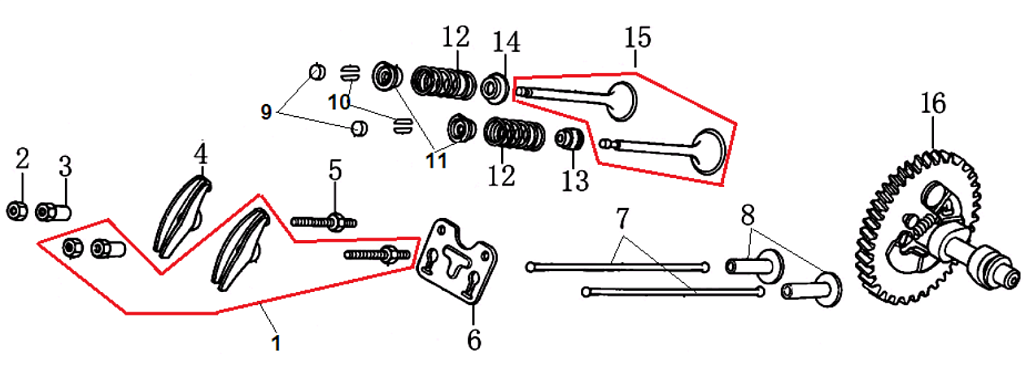 12
14
15
9
10
11
12
13
16
2
3
4
5
7
8
1
6