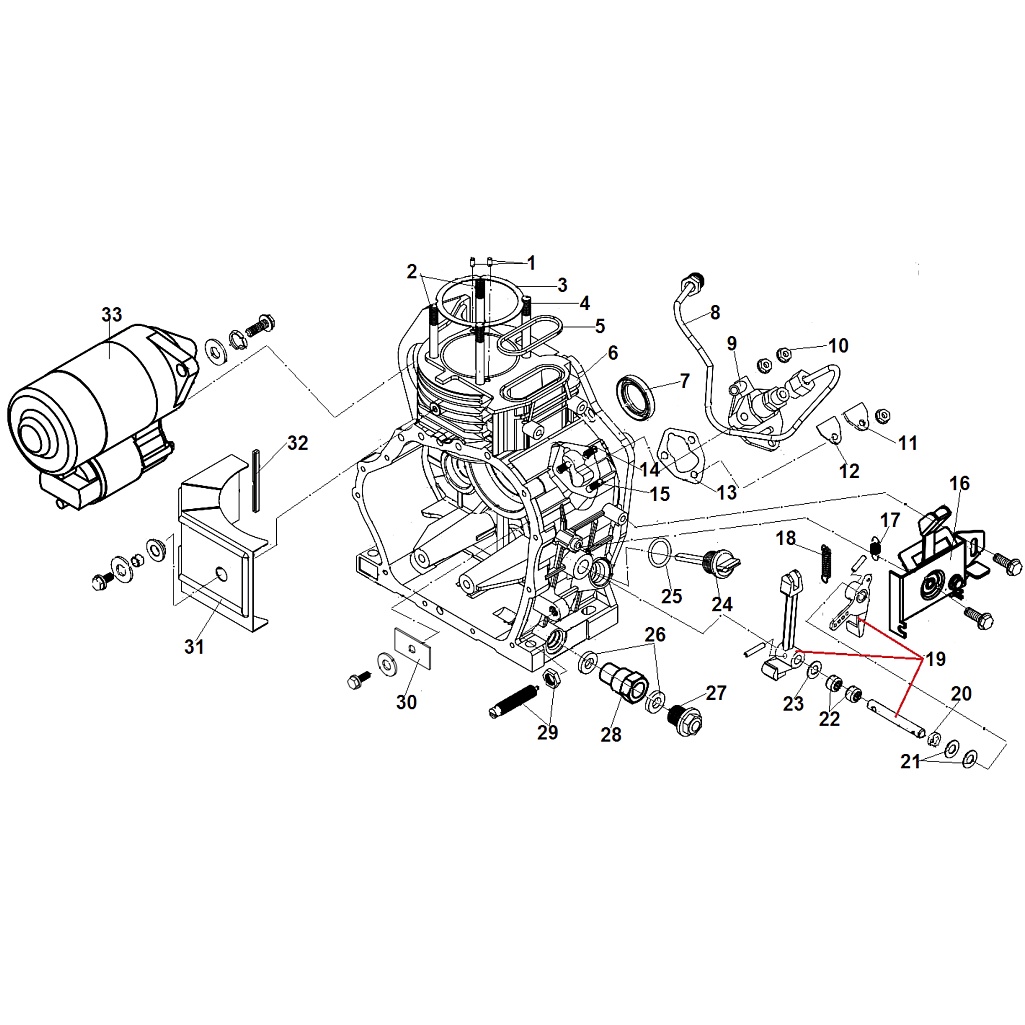 1
2
3
4
5
6
7
8
9
10
11
12
13
14
15
16
17
18
19
20
21
22
23
24
25
26
27
28
29
30
31
32
33