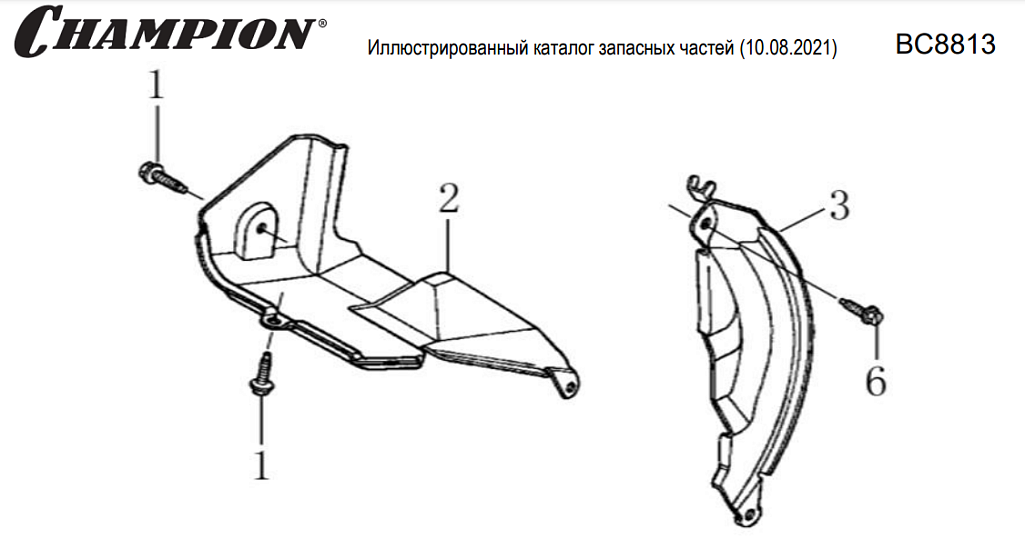 CHAMPION®

Иллюстрированный каталог запасных частей (10.08.2021)

BC8813

1

2

3

6

1