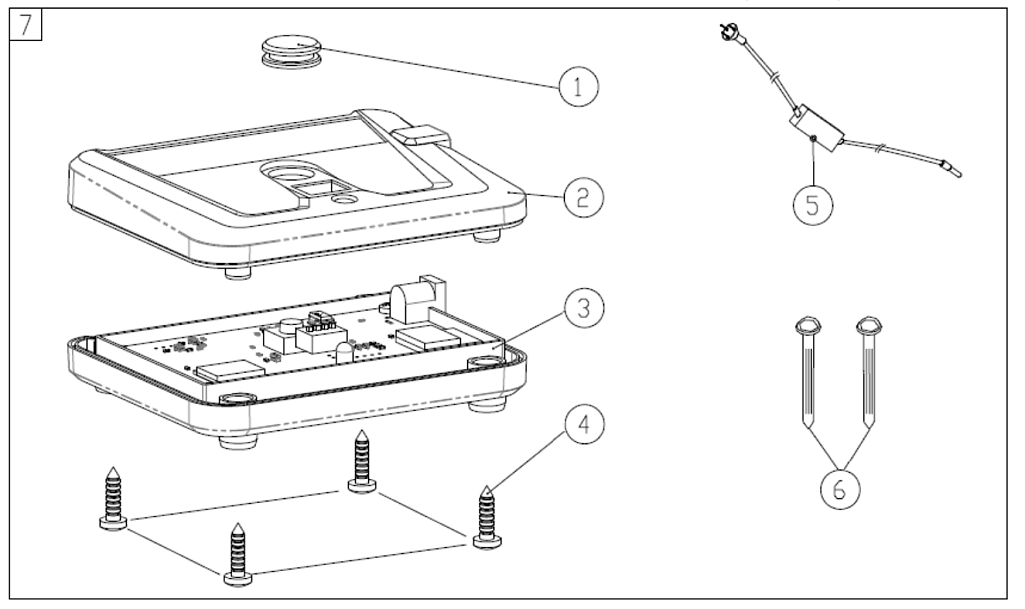 7

1

2

3

4

5

6