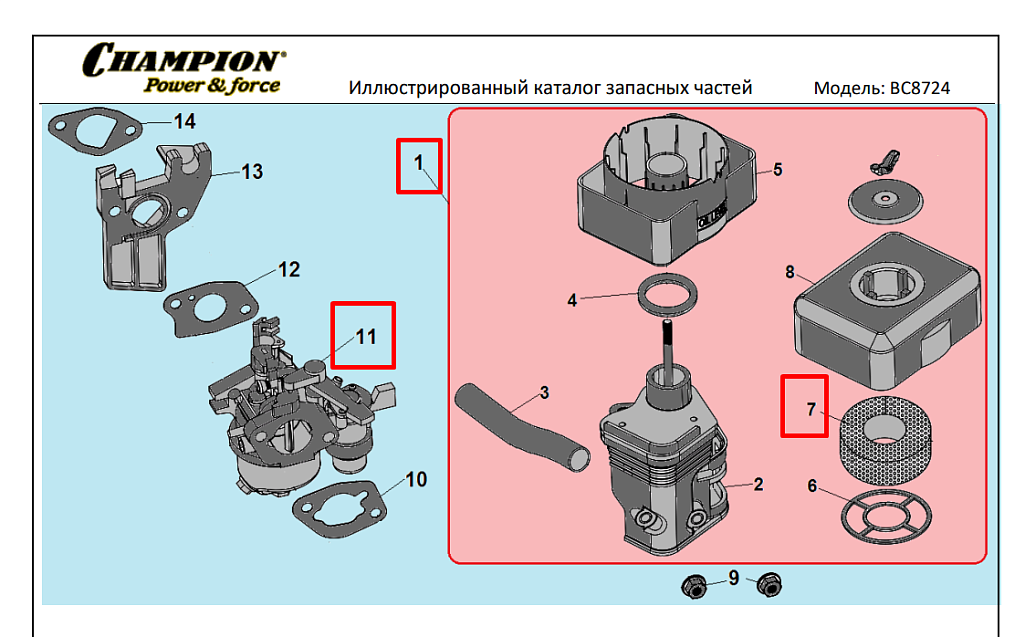 CHAMPION®
Power & force

Иллюстрированный каталог запасных частей

Модель: BC8724

14
13
12
11
10
1
5
4
3
2
8
7
6
9