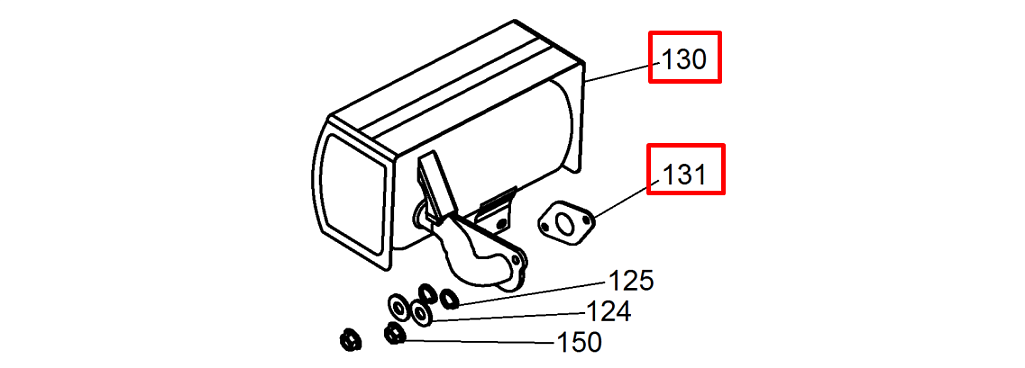 130

131

125

124

150