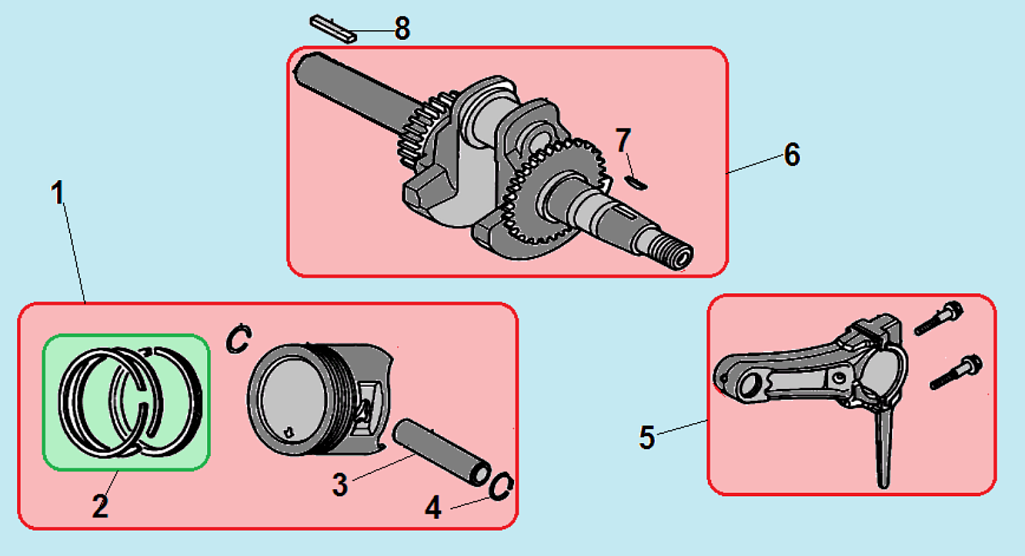 8
7
6
1
2
3
4
5