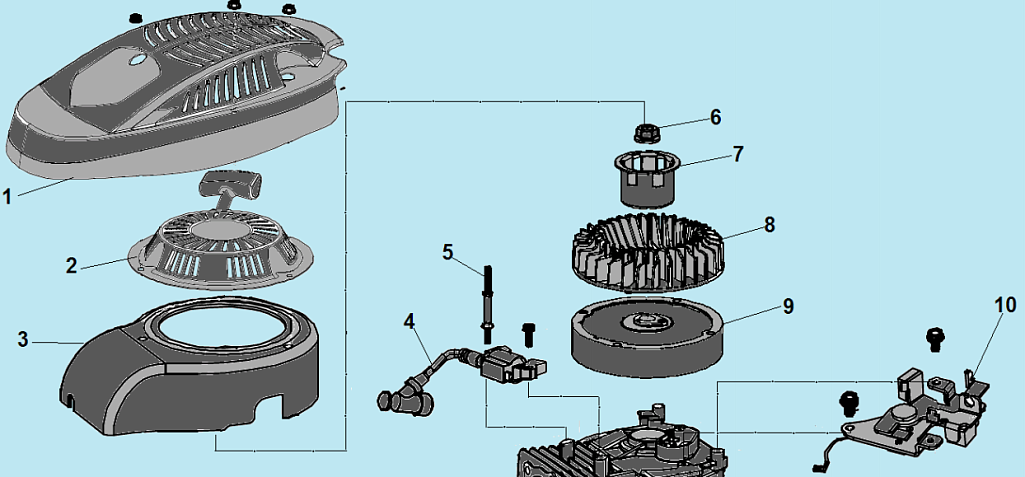 1
2
3
4
5
6
7
8
9
10