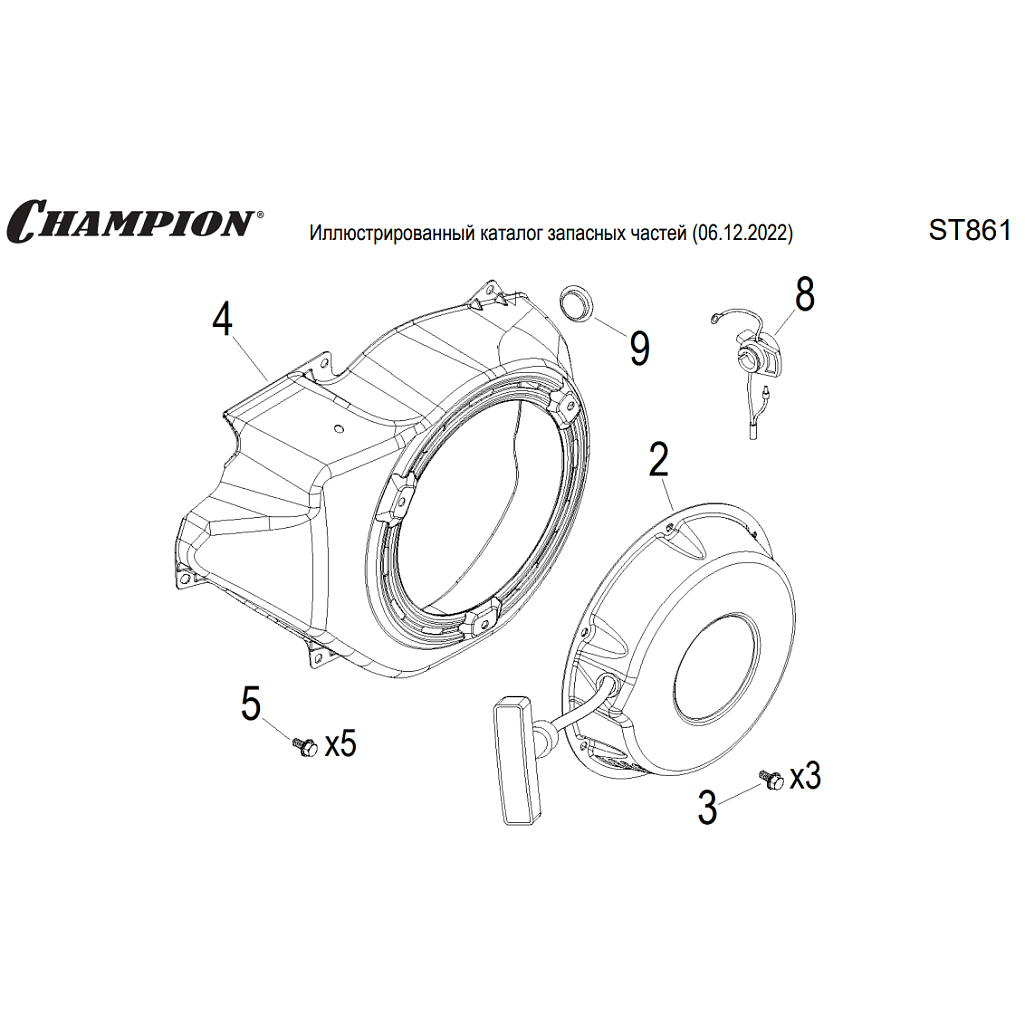 CHAMPION®

Иллюстрированный каталог запасных частей (06.12.2022)

ST861

4

9

8

2

5

x5

3

x3