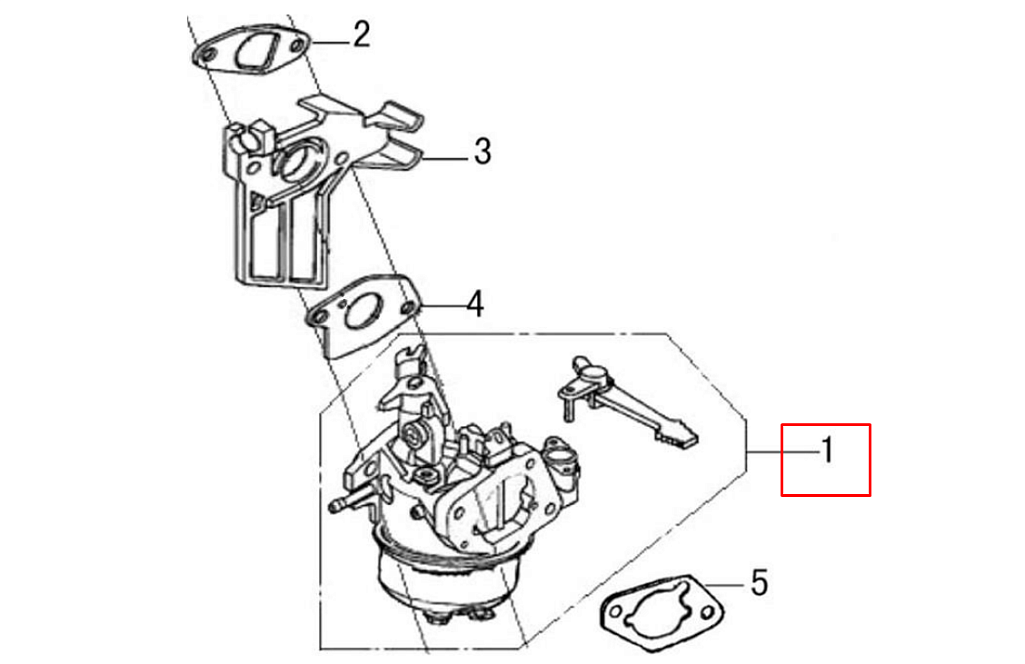 2
3
4
1
5