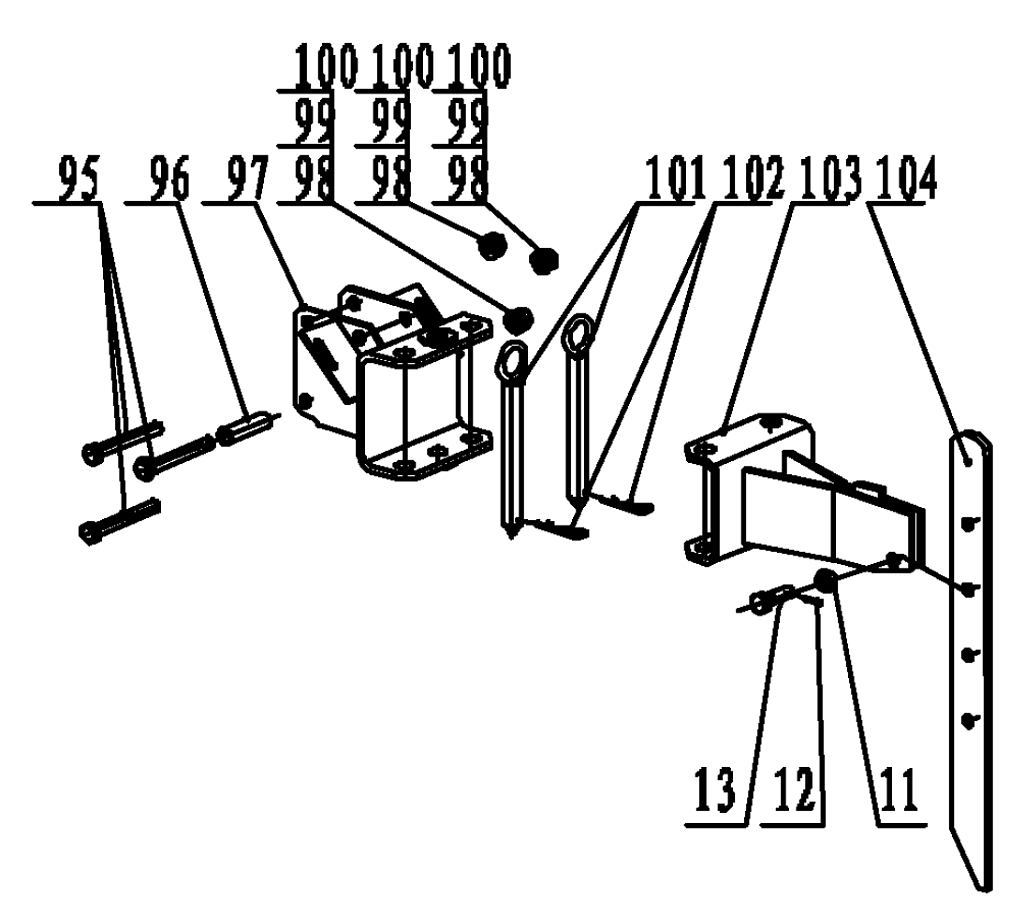 100 100 100
99 99 99
95 96 97 98 98 98 101 102 103 104
13 12 11