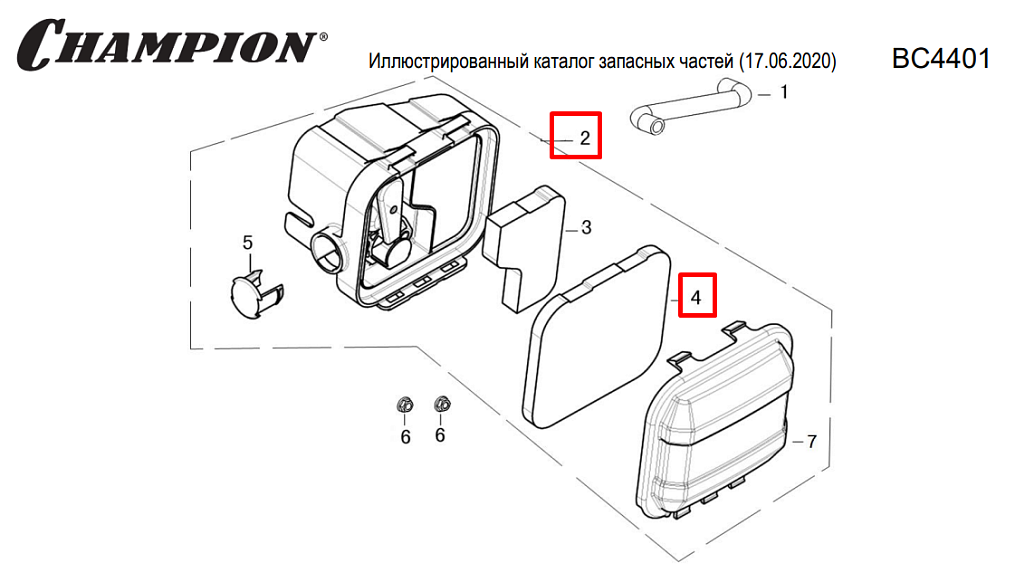 CHAMPION®

Иллюстрированный каталог запасных частей (17.06.2020)

BC4401

1

2

3

4

5

6

6

7