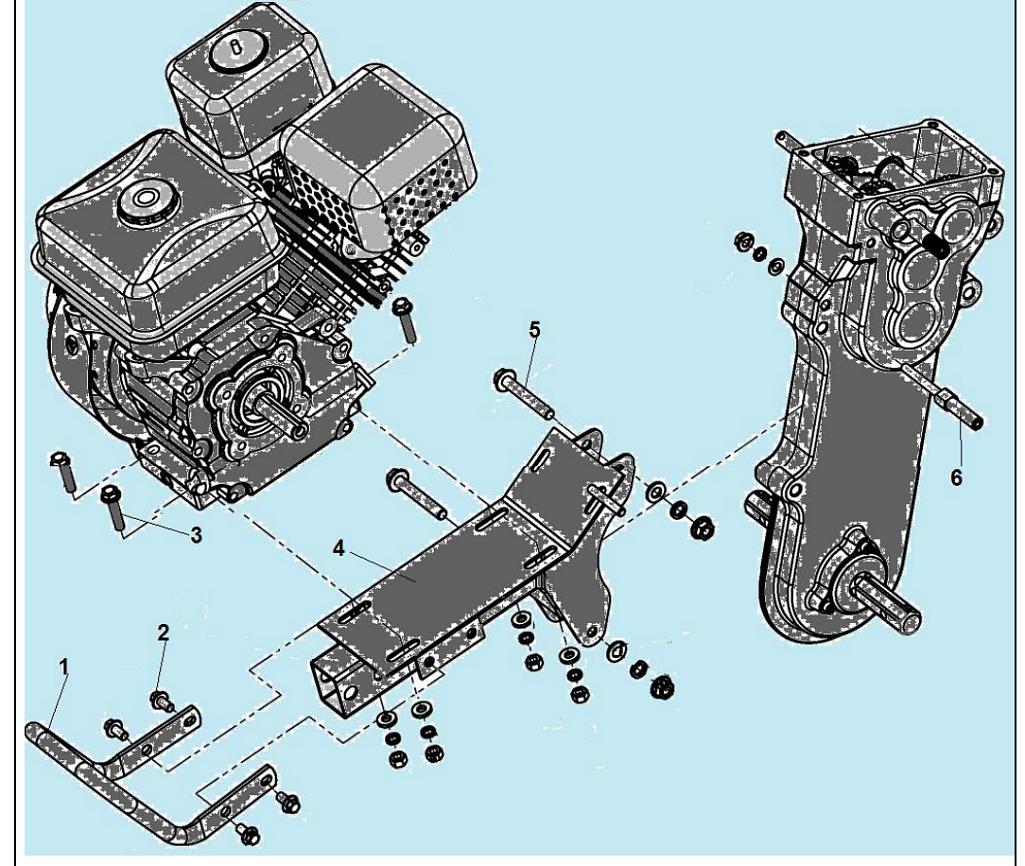 5
6
3
4
2
1