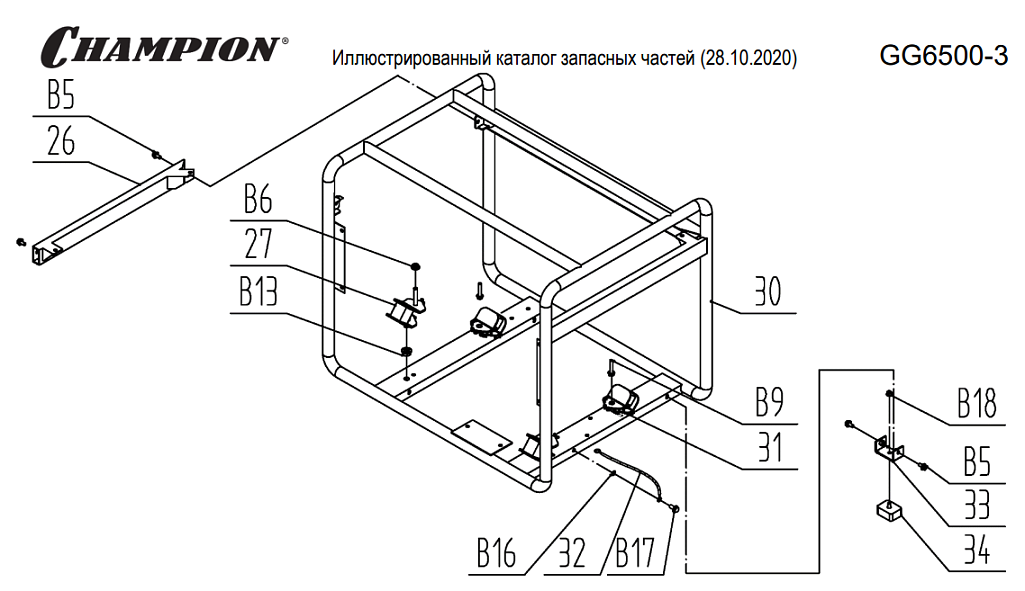 CHAMPION®
Иллюстрированный каталог запасных частей (28.10.2020)
GG6500-3

B5
26
B6
27
B13
30
B9
31
B18
B5
33
34
B16
32
B17