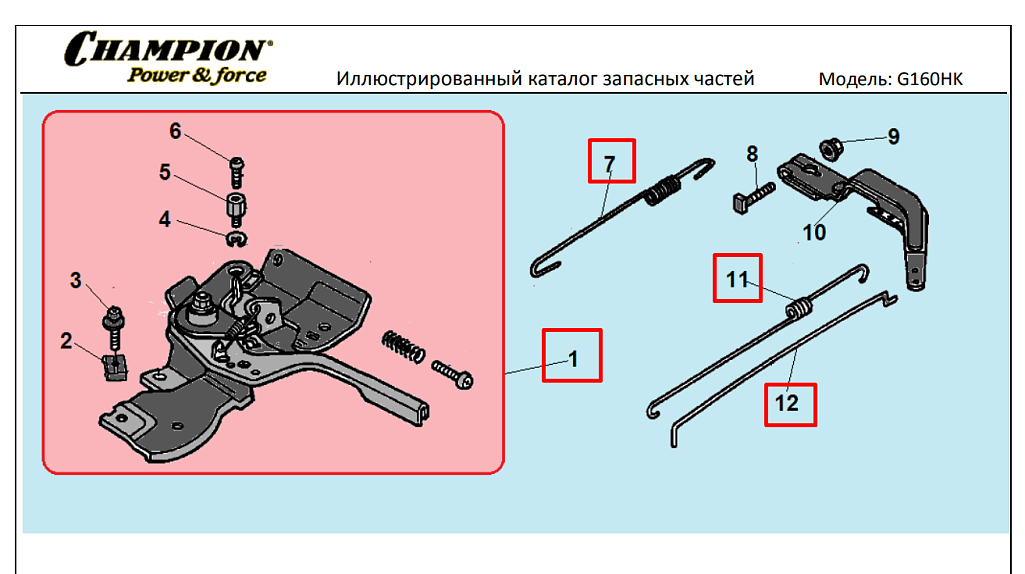 CHAMPION®
Power & force

Иллюстрированный каталог запасных частей

Модель: G160HK

6
5
4
3
2
1
7
8
9
10
11
12