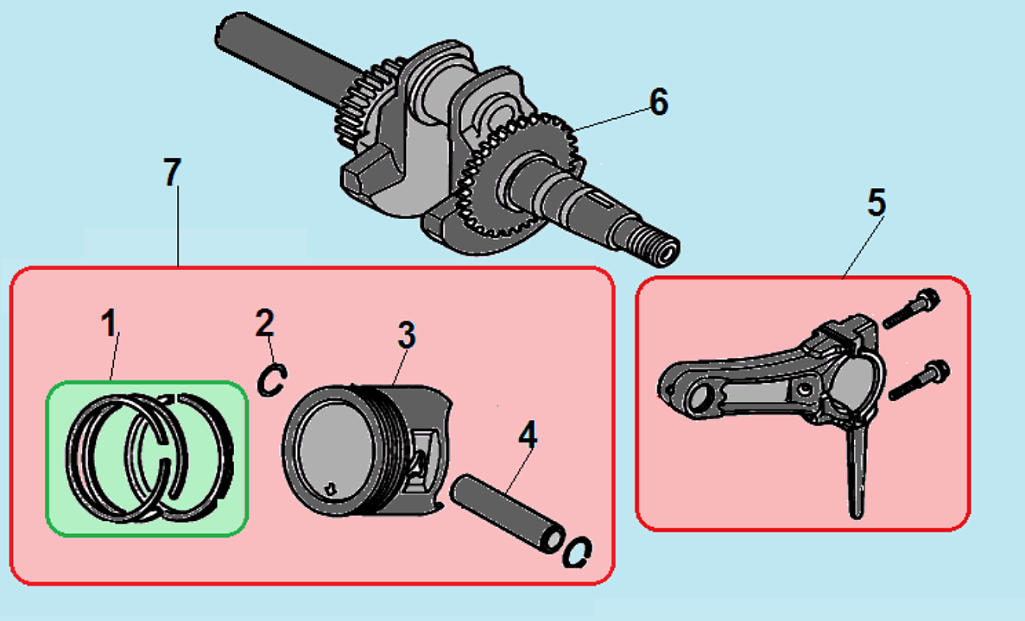 6
7
5
1
2
3
4