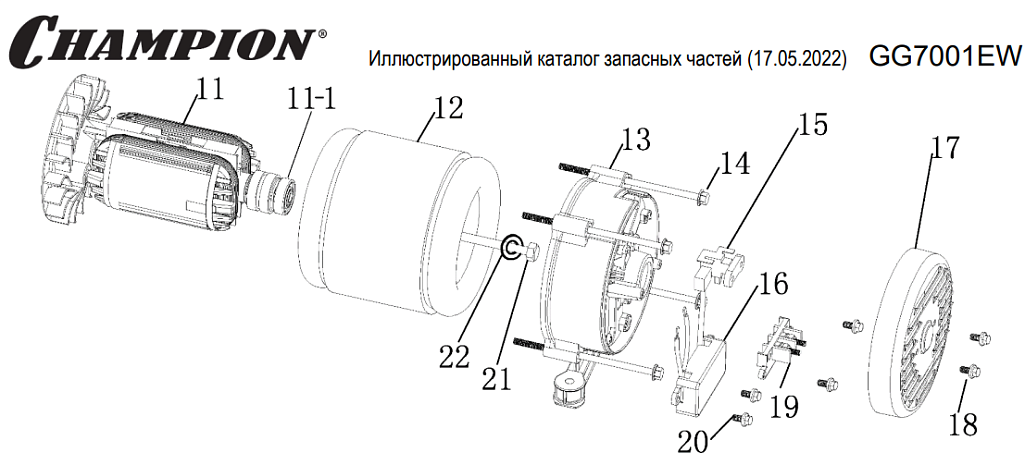 CHAMPION®

Иллюстрированный каталог запасных частей (17.05.2022)

GG7001EW

11
11-1
12
13
14
15
17
16
22
21
19
20
18