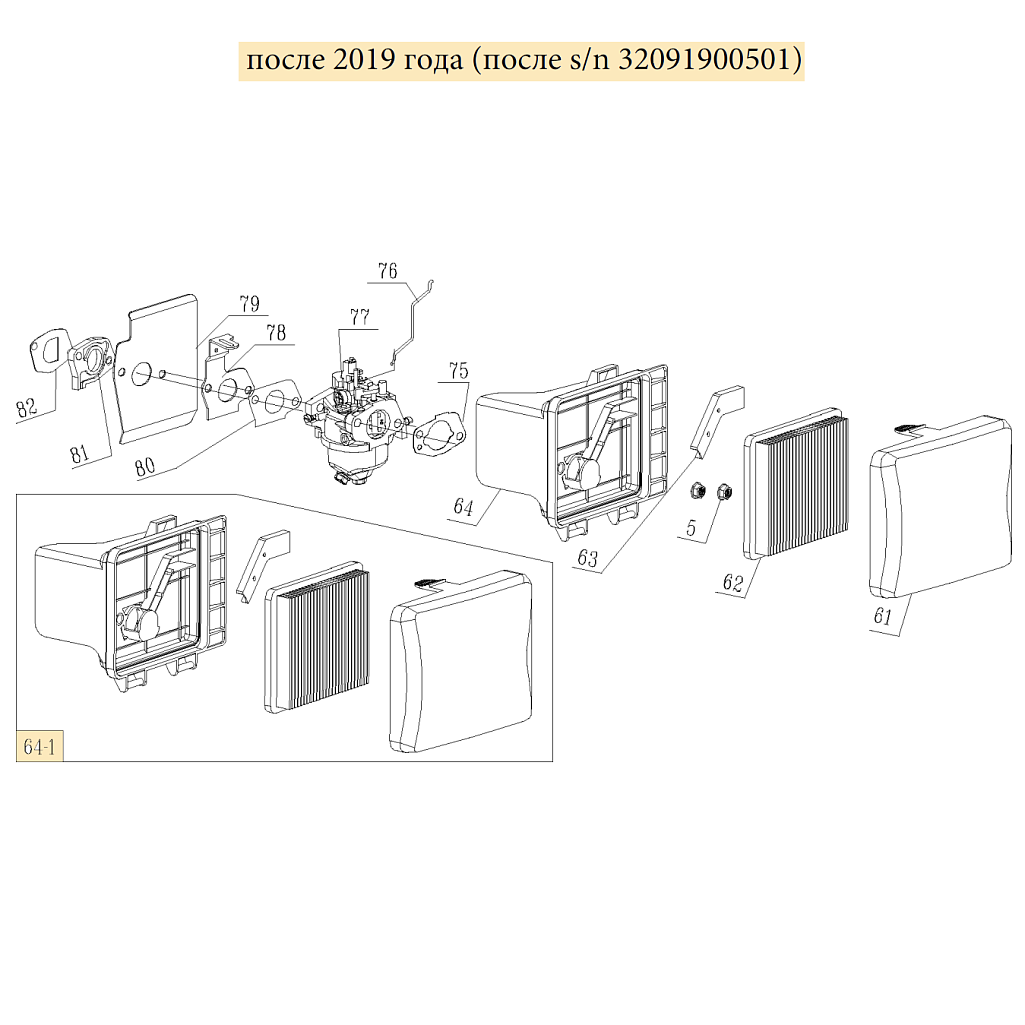 после 2019 года (после s/n 32091900501)

76
79
77
78
75
82
81
80
64
63
5
62
61
64-1