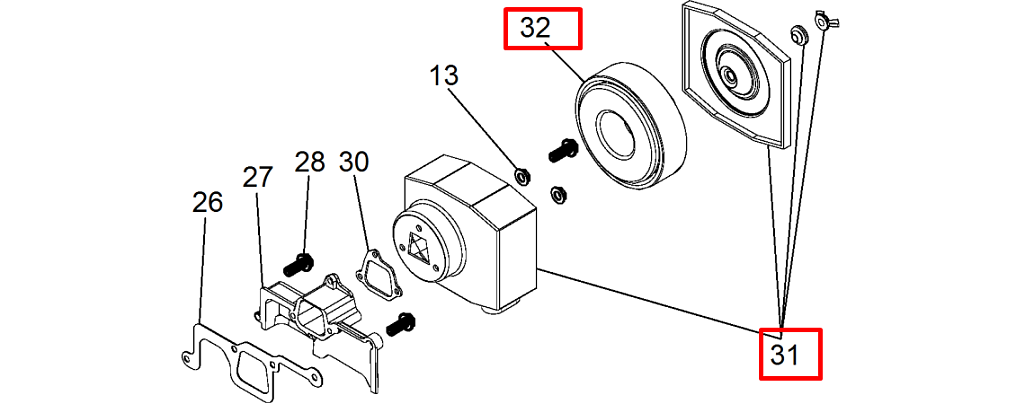 32
13
28
30
27
26
31