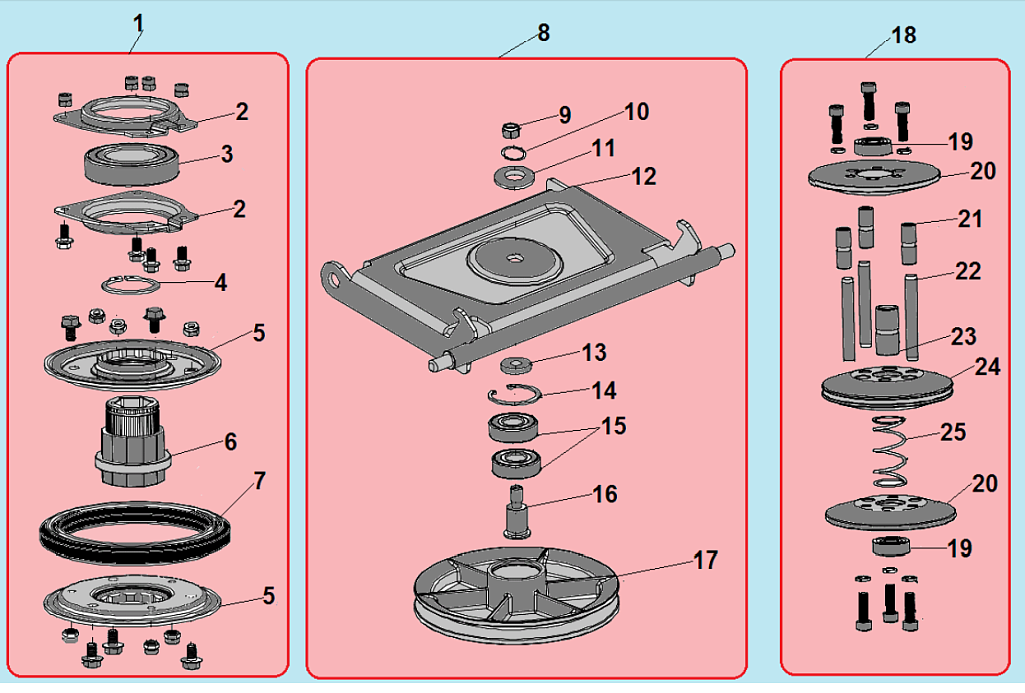 1
2
3
2
4
5
6
7
5
8
9
10
11
12
13
14
15
16
17
18
19
20
21
22
23
24
25
20
19