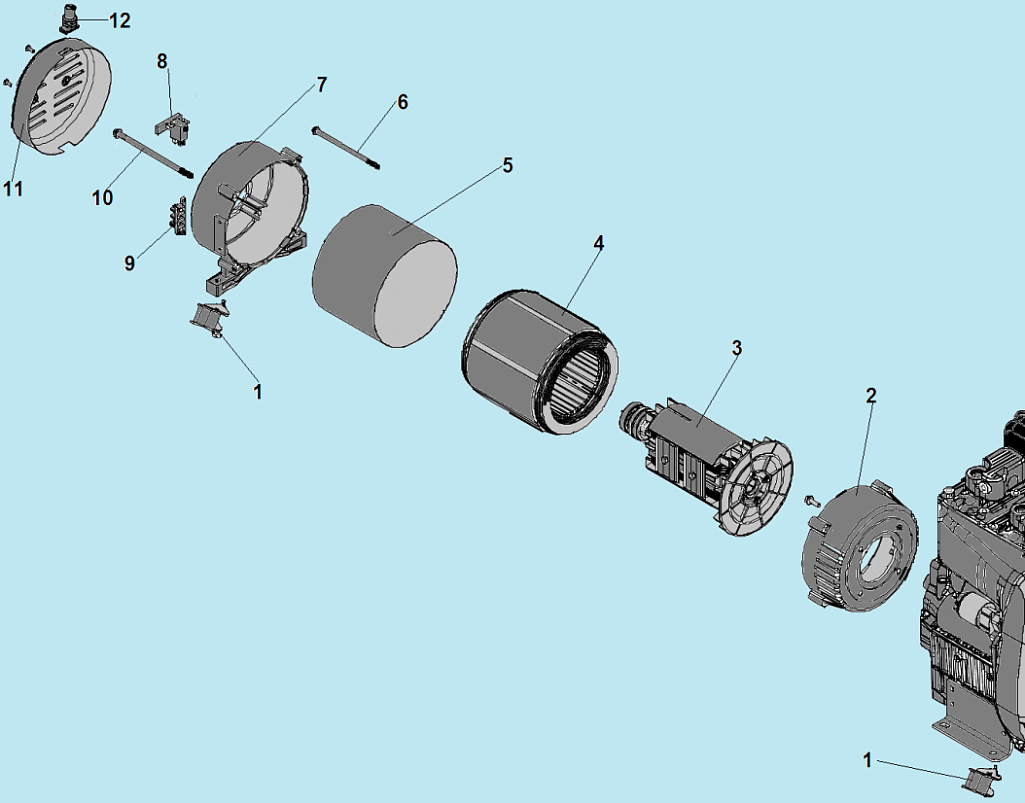 12
8
7
6
11
10
5
9
4
1
3
2
1