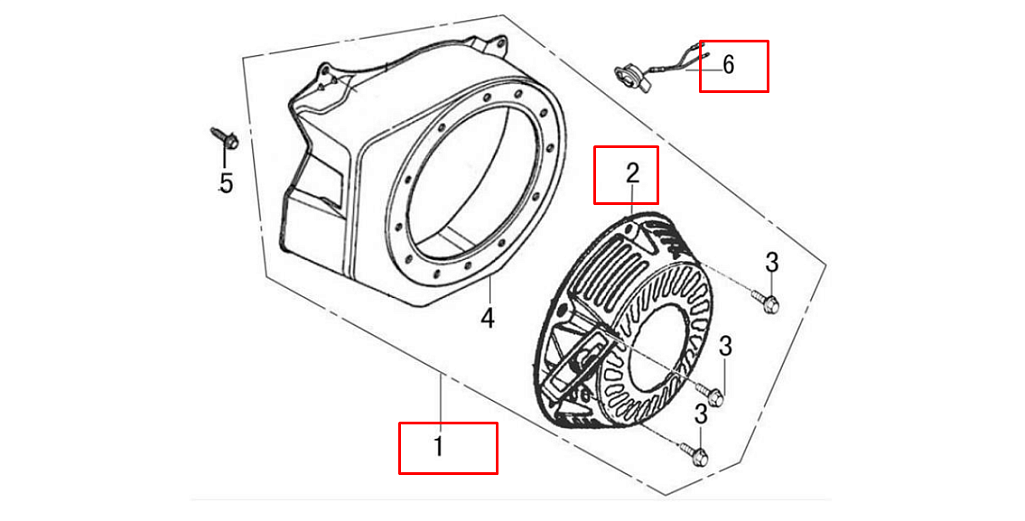 6
5
2
3
4
3
3
1