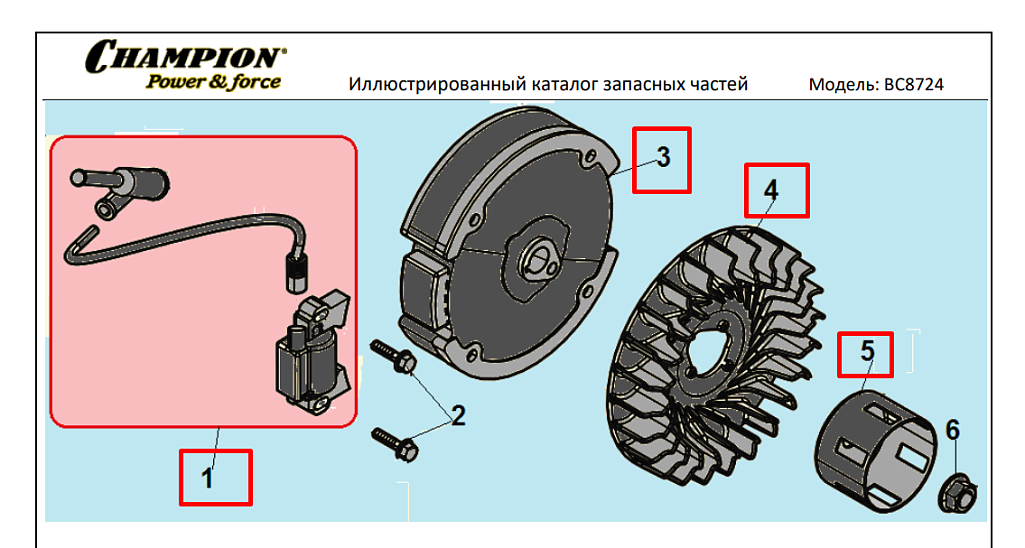 CHAMPION®
Power & force

Иллюстрированный каталог запасных частей

Модель: BC8724

1
2
3
4
5
6