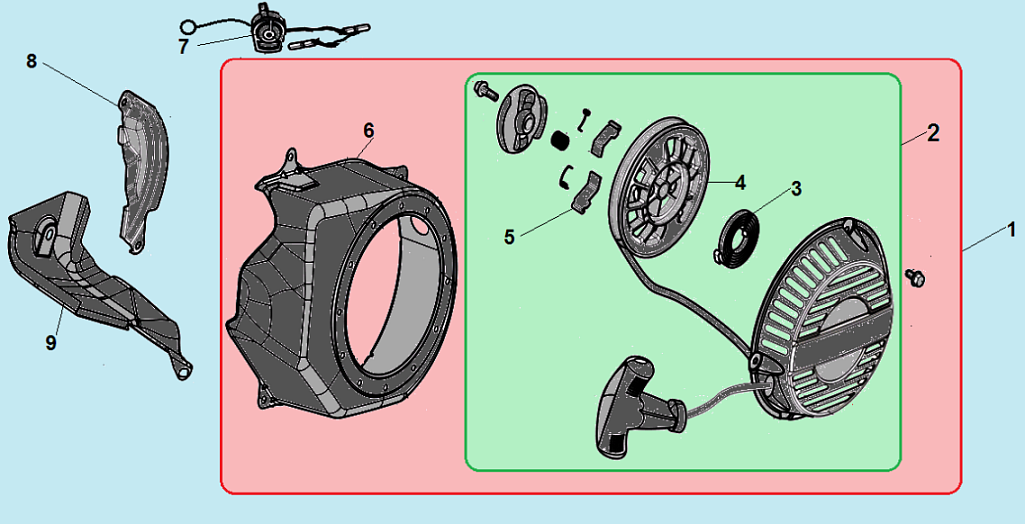 7
8
6
2
4
3
1
5
9