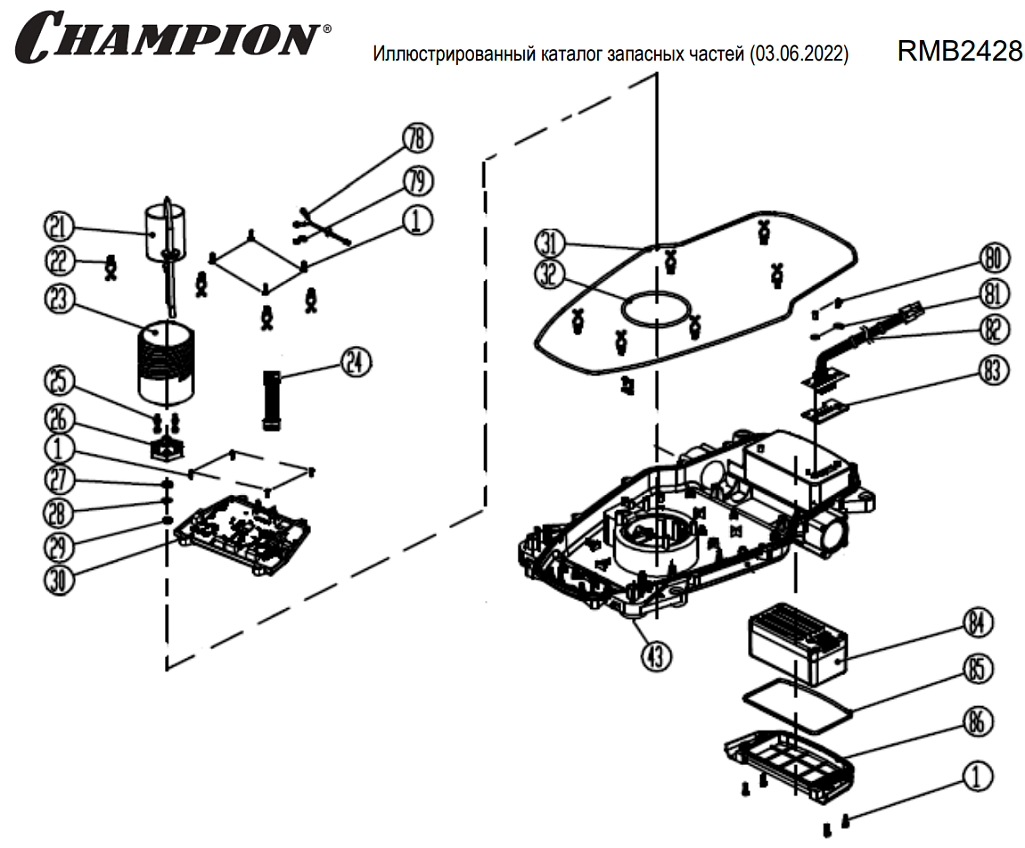 CHAMPION®

Иллюстрированный каталог запасных частей (03.06.2022)

RMB2428

78
79
1
21
22
23
24
25
26
1
27
28
29
30
31
32
80
81
82
83
43
84
85
86
1