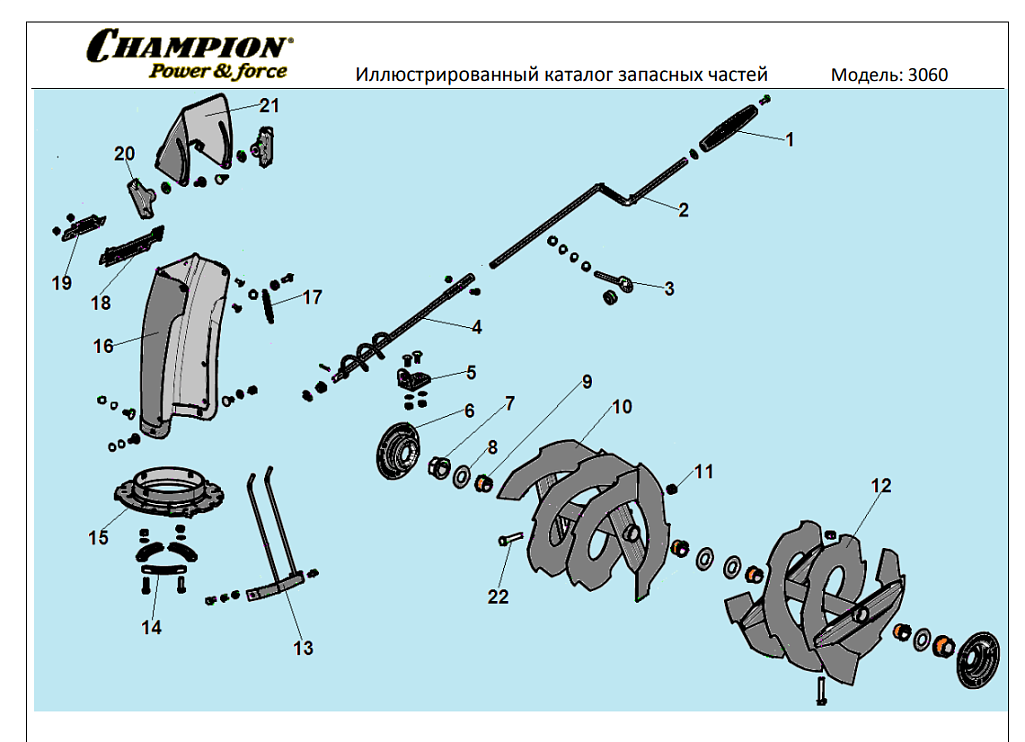 CHAMPION®
Power & force

Иллюстрированный каталог запасных частей

Модель: 3060

21
20
19
18
17
16
15
14
13
1
2
3
4
5
6
7
8
9
10
11
12
22