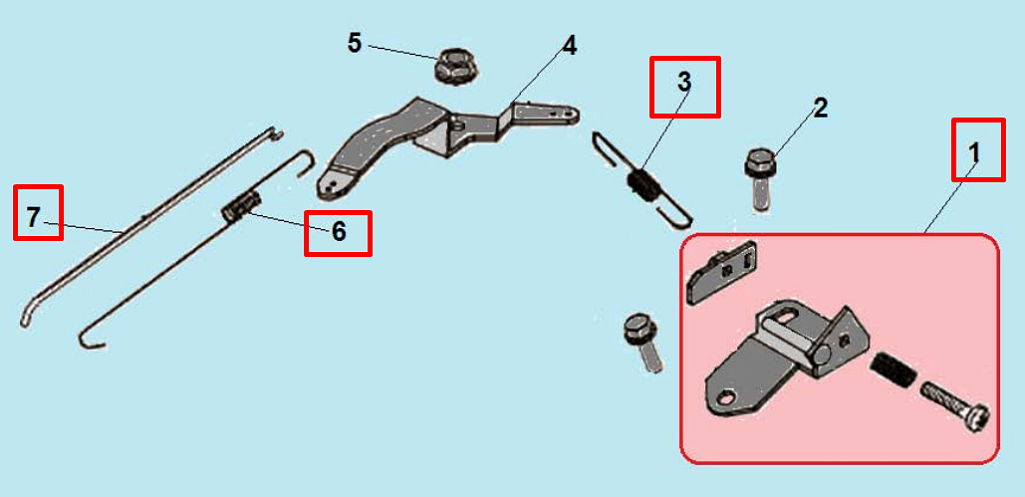 5
4
3
2
1
7
6