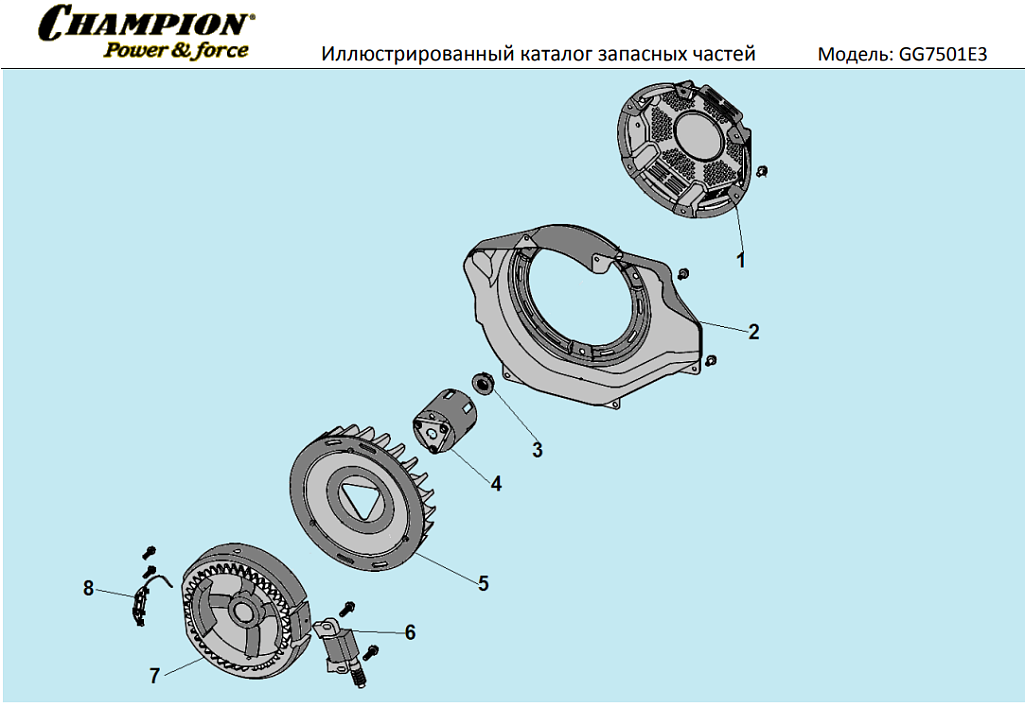 CHAMPION®
Power & force

Иллюстрированный каталог запасных частей

Модель: GG7501E3

1
2
3
4
5
6
7
8