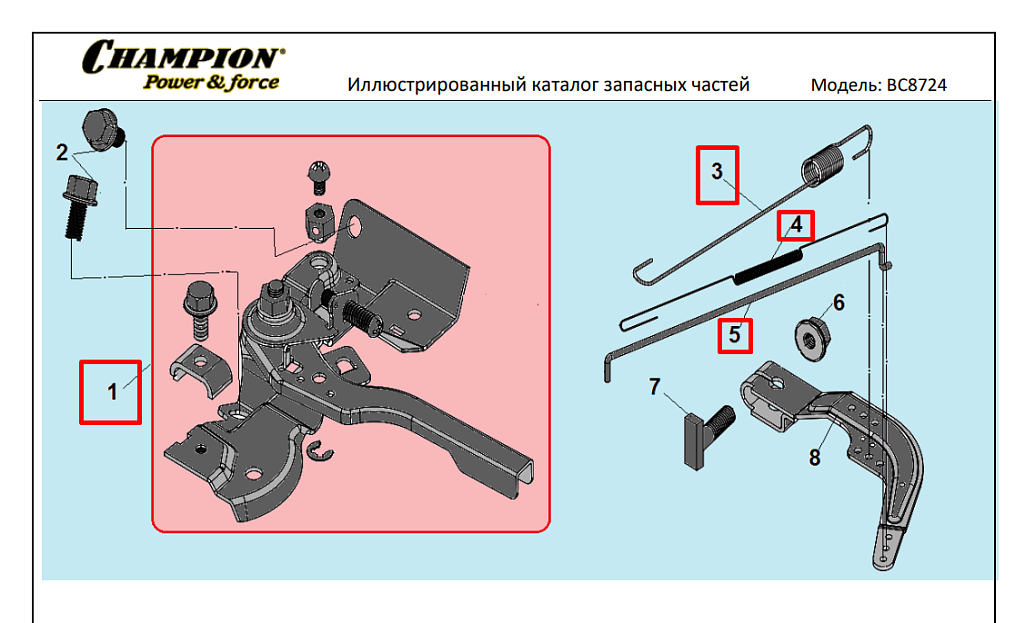 CHAMPION®
Power & force

Иллюстрированный каталог запасных частей

Модель: BC8724

2

1

3

4

5

6

7

8