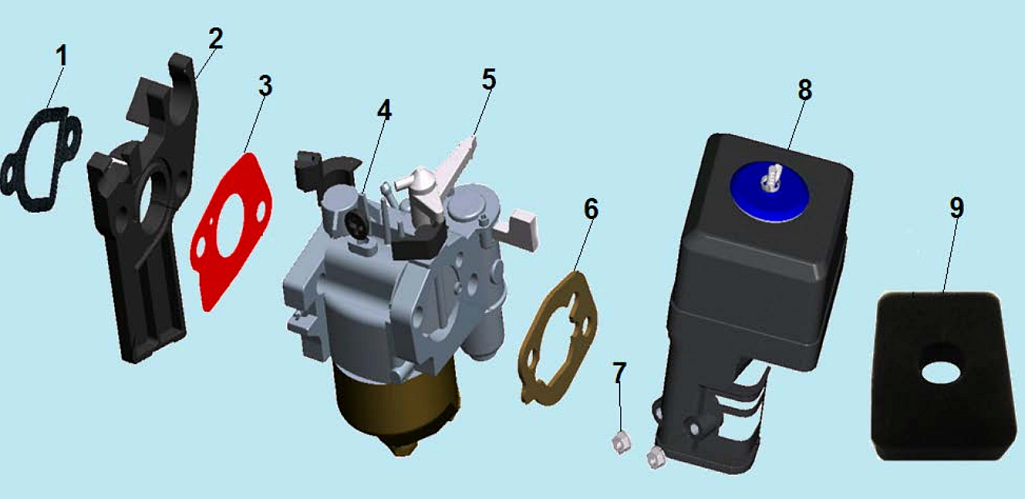 1
2
3
4
5
6
7
8
9