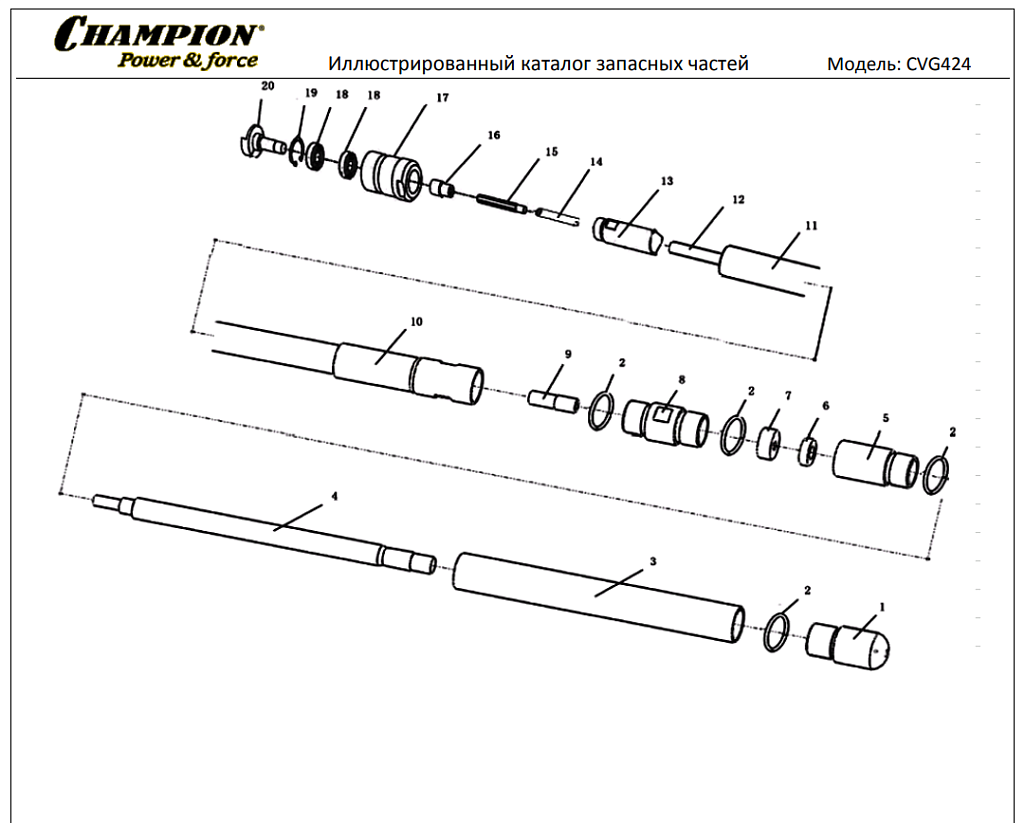 CHAMPION®
Power & force

Иллюстрированный каталог запасных частей

Модель: CVG424

20 19 18 18 17 16 15 14 13 12 11

10 9 2 8 2 7 6 5 2

4 3 2 1