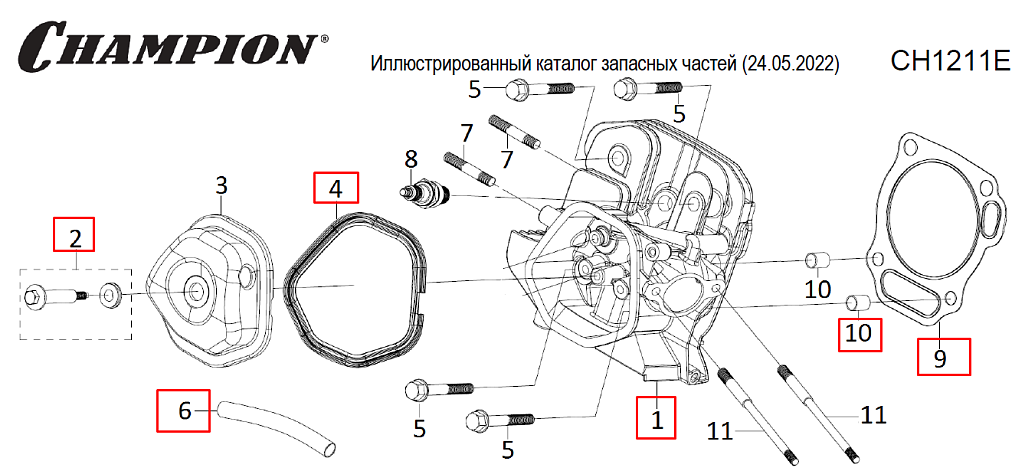 CHAMPION®

Иллюстрированный каталог запасных частей (24.05.2022)

CH1211E

5
5
7
7
8
3
4
2
10
10
9
6
5
5
1
11
11