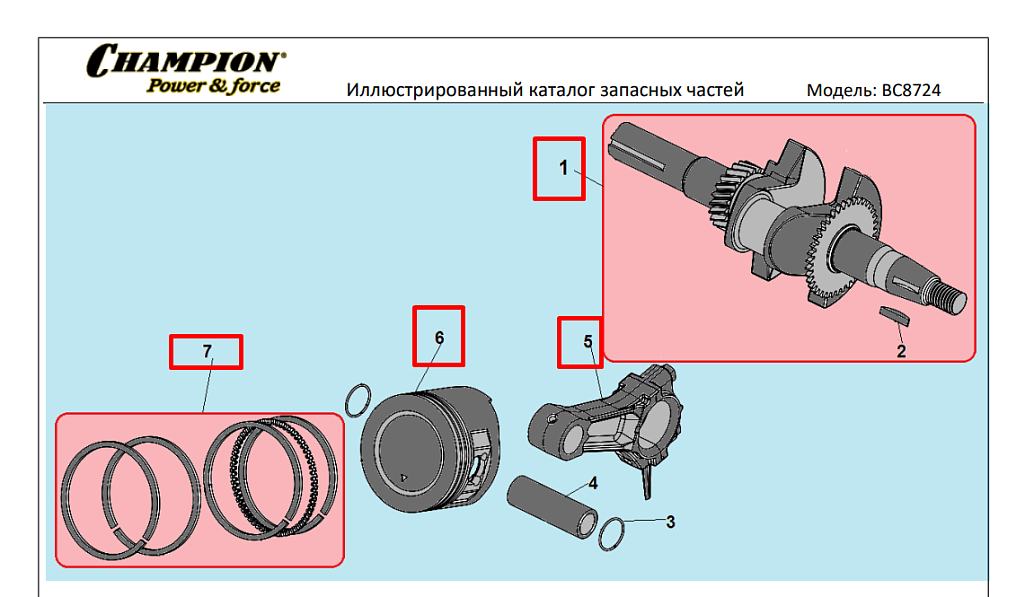 CHAMPION®
Power & force

Иллюстрированный каталог запасных частей

Модель: BC8724

1

2

7

6

5

4

3