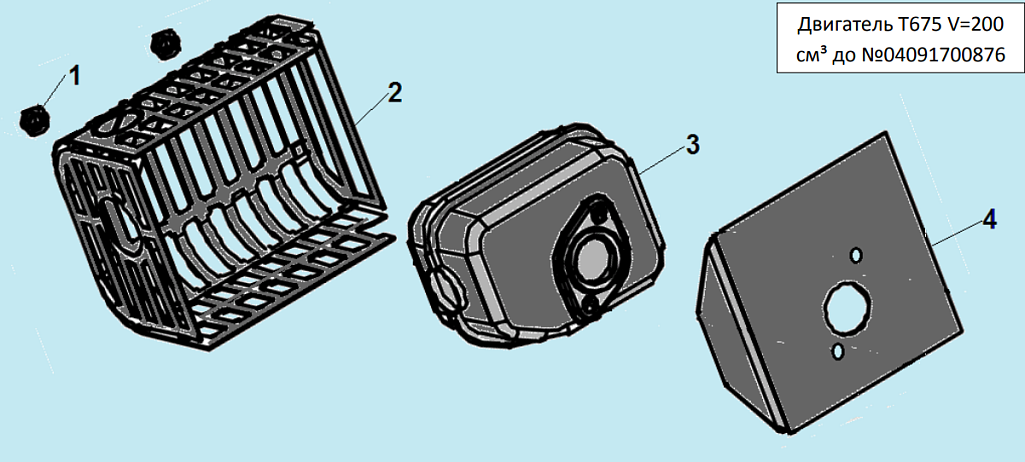 Двигатель Т675 V=200 см³ до №04091700876

1

2

3

4