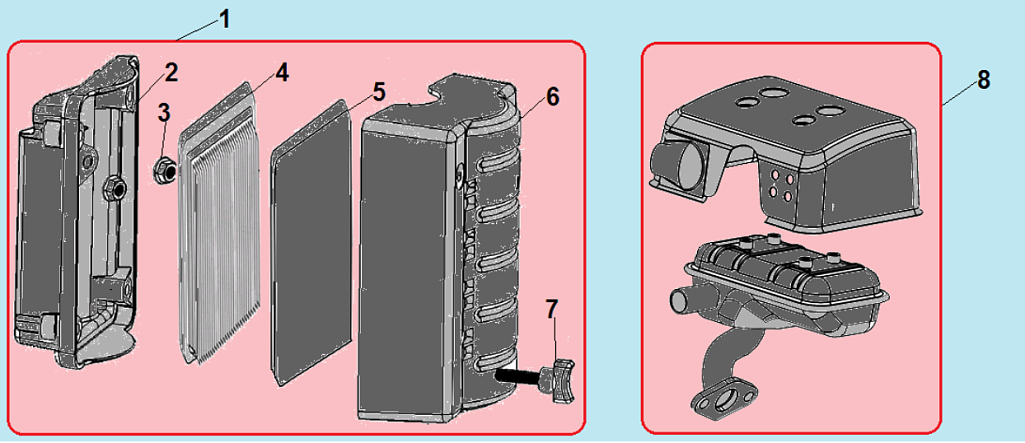 1
2
3
4
5
6
7
8