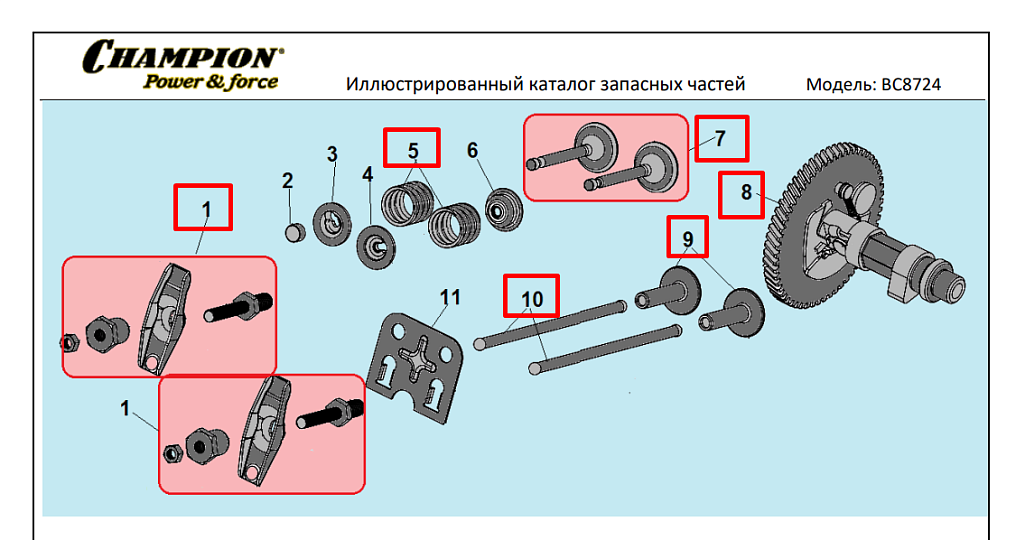 CHAMPION®
Power & force

Иллюстрированный каталог запасных частей

Модель: BC8724

1
2
3
4
5
6
7
8
9
10
11
1