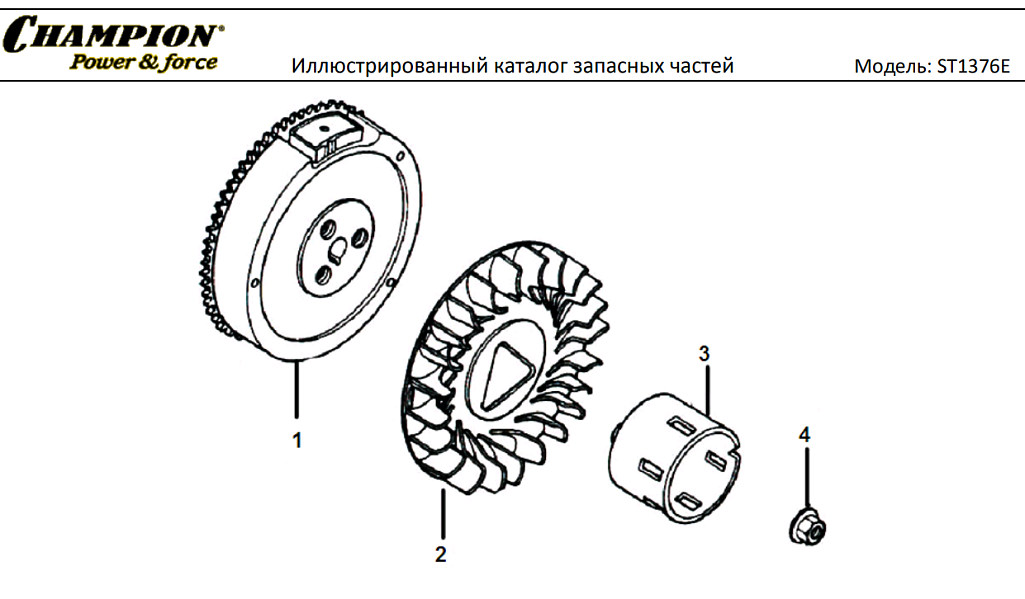 CHAMPION®
Power & force

Иллюстрированный каталог запасных частей

Модель: ST1376E

1

2

3

4