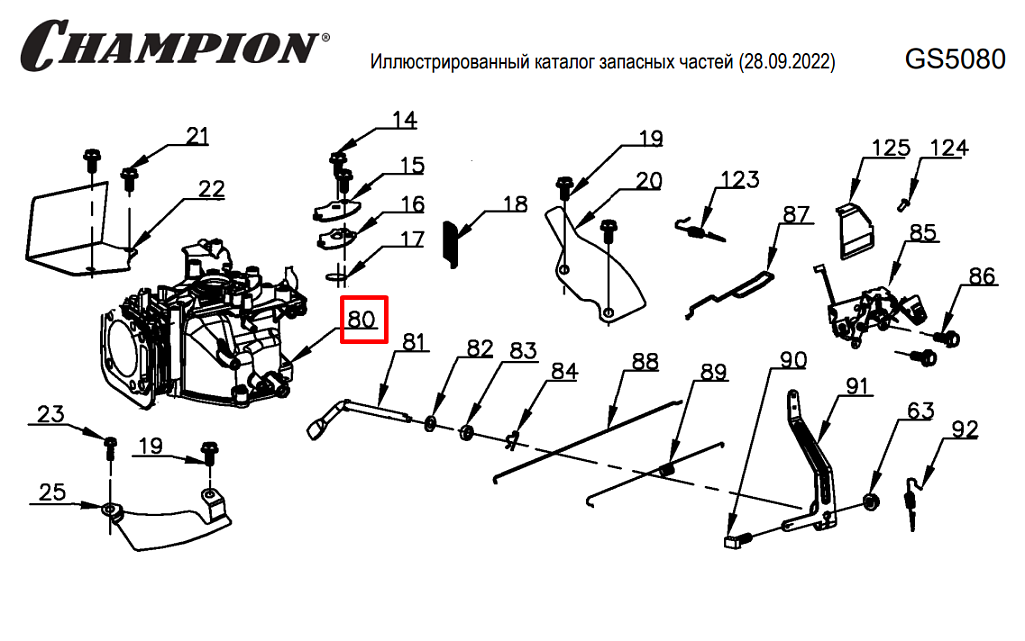 CHAMPION®

Иллюстрированный каталог запасных частей (28.09.2022)

GS5080

21
22
14
15
16
17
18
19
20
123
87
125
124
85
86
80
81
82
83
84
88
89
90
91
63
92
23
19
25