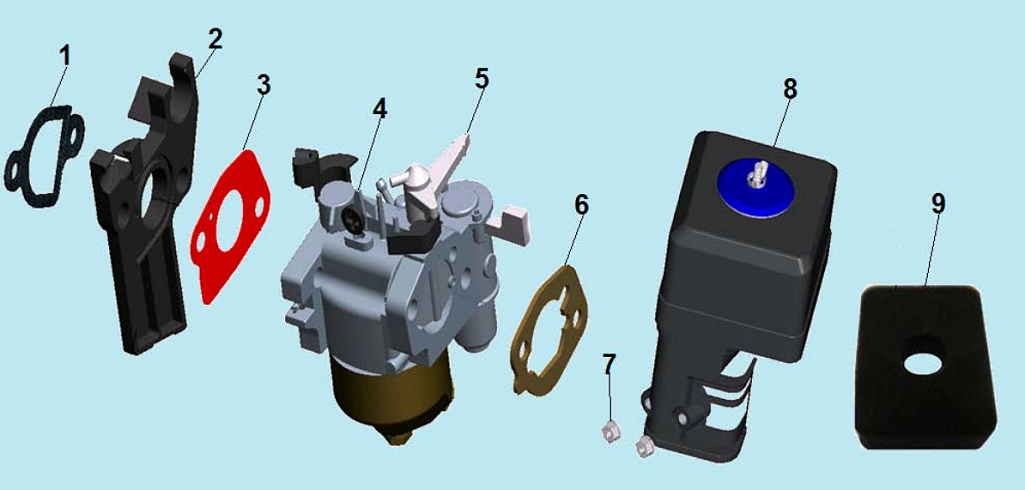 1
2
3
4
5
6
7
8
9