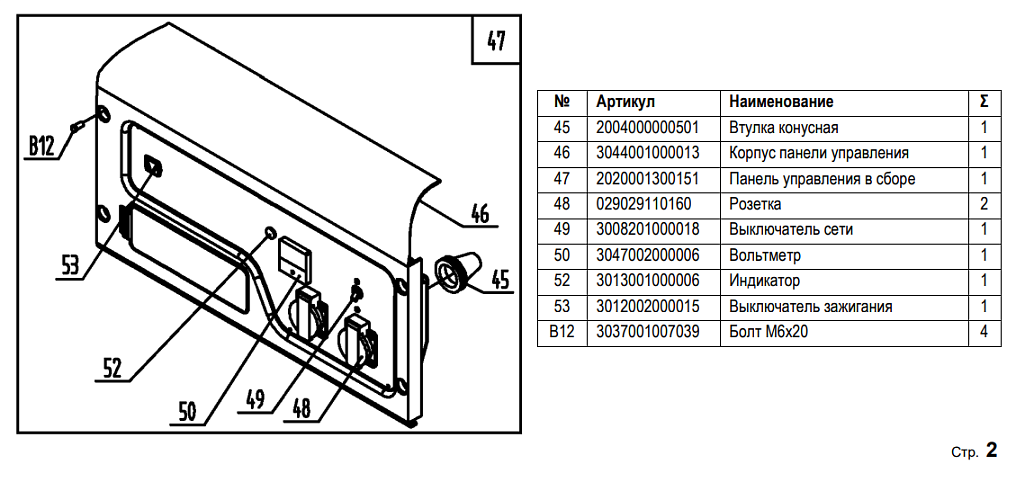 47

B12

46

53

45

52

50

49

48

| № | Артикул | Наименование | Σ |
|---|---|---|---|
| 45 | 2004000000501 | Втулка конусная | 1 |
| 46 | 3044001000013 | Корпус панели управления | 1 |
| 47 | 2020001300151 | Панель управления в сборе | 1 |
| 48 | 029029110160 | Розетка | 2 |
| 49 | 3008201000018 | Выключатель сети | 1 |
| 50 | 3047002000006 | Вольтметр | 1 |
| 52 | 3013001000006 | Индикатор | 1 |
| 53 | 3012002000015 | Выключатель зажигания | 1 |
| B12 | 3037001007039 | Болт М6х20 | 4 |

Стр. 2