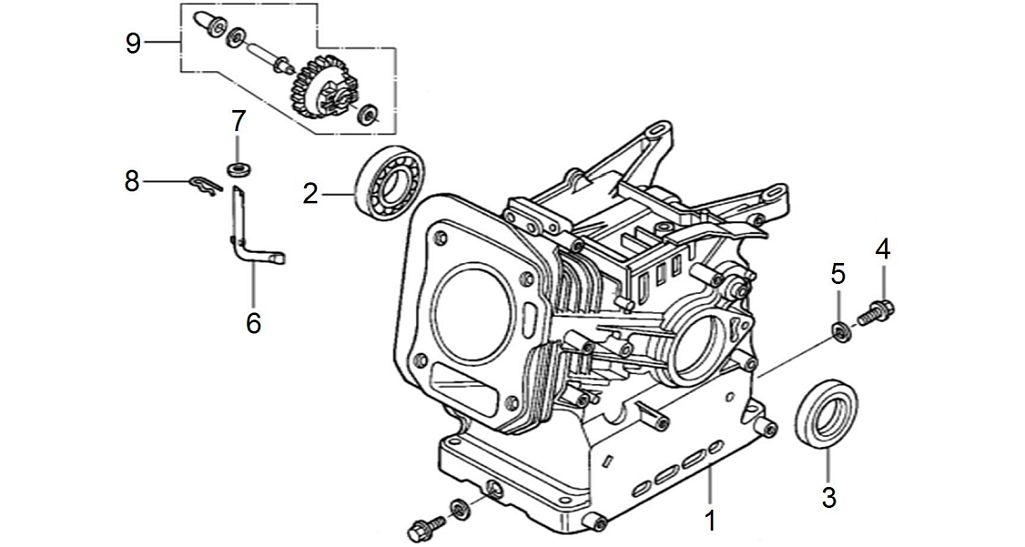 9
7
8
2
6
5
4
3
1