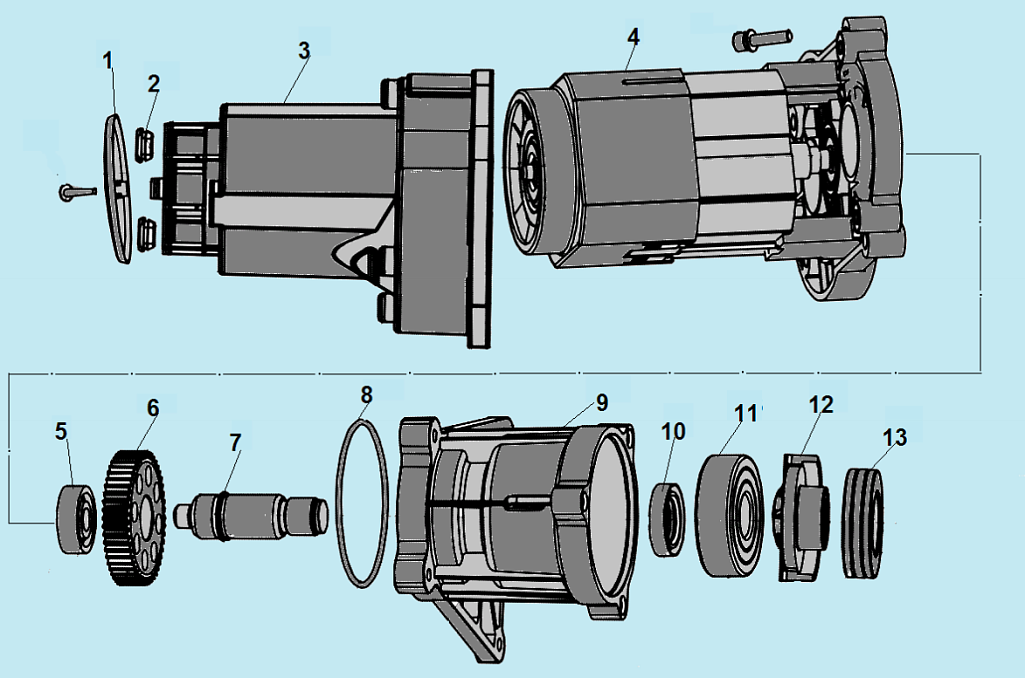 1
2
3
4
5
6
7
8
9
10
11
12
13