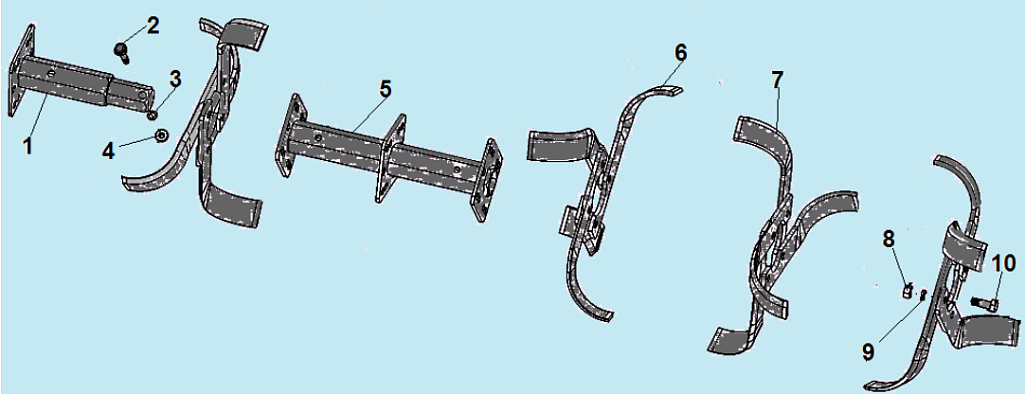 2
3
1
4
5
6
7
8
10
9