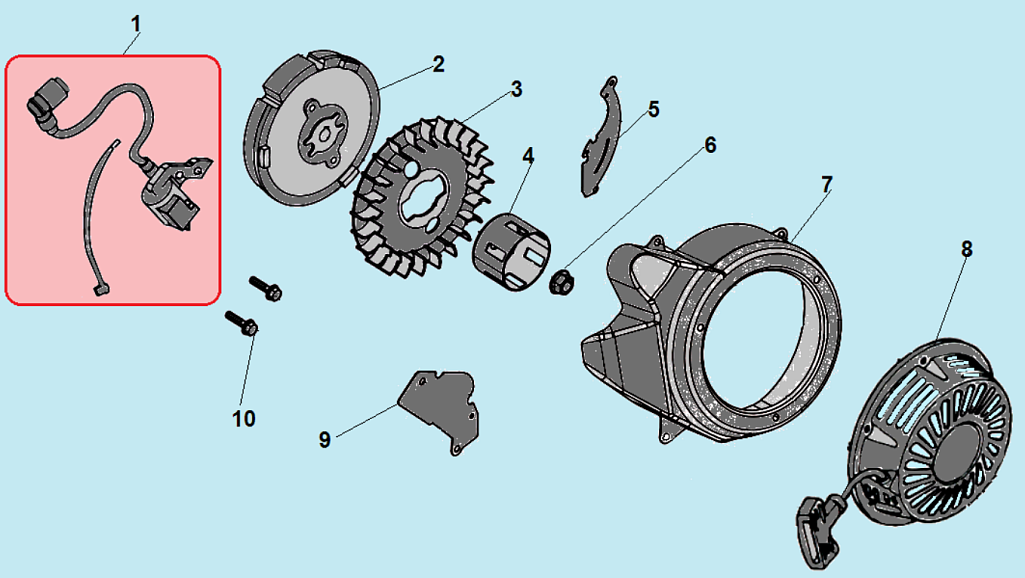 1
2
3
4
5
6
7
8
9
10