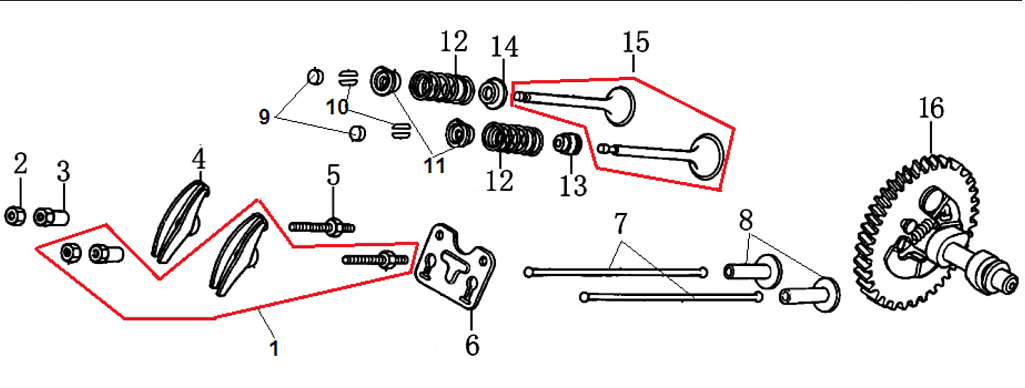 12
14
15
9
10
11
12
13
16
2
3
4
5
7
8
1
6