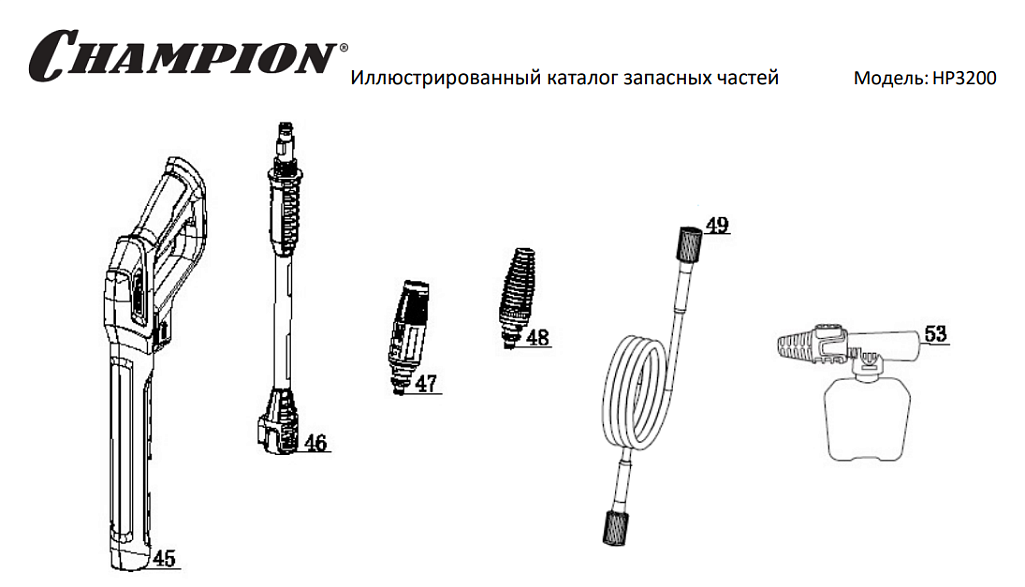 CHAMPION®

Иллюстрированный каталог запасных частей

Модель: HP3200

45

46

47

48

49

53